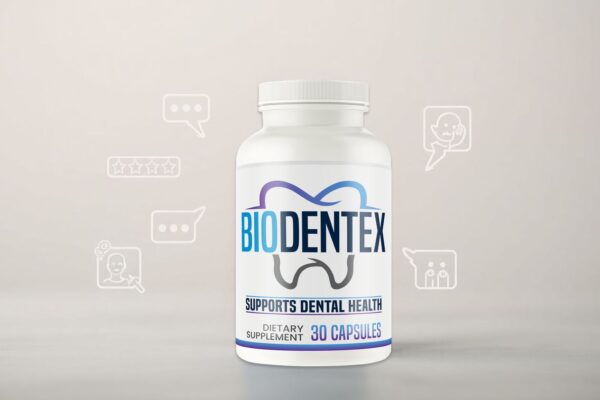 BIODENTEX

SUPPORTS DENTAL HEALTH

DIETARY SUPPLEMENT 30 CAPSULES