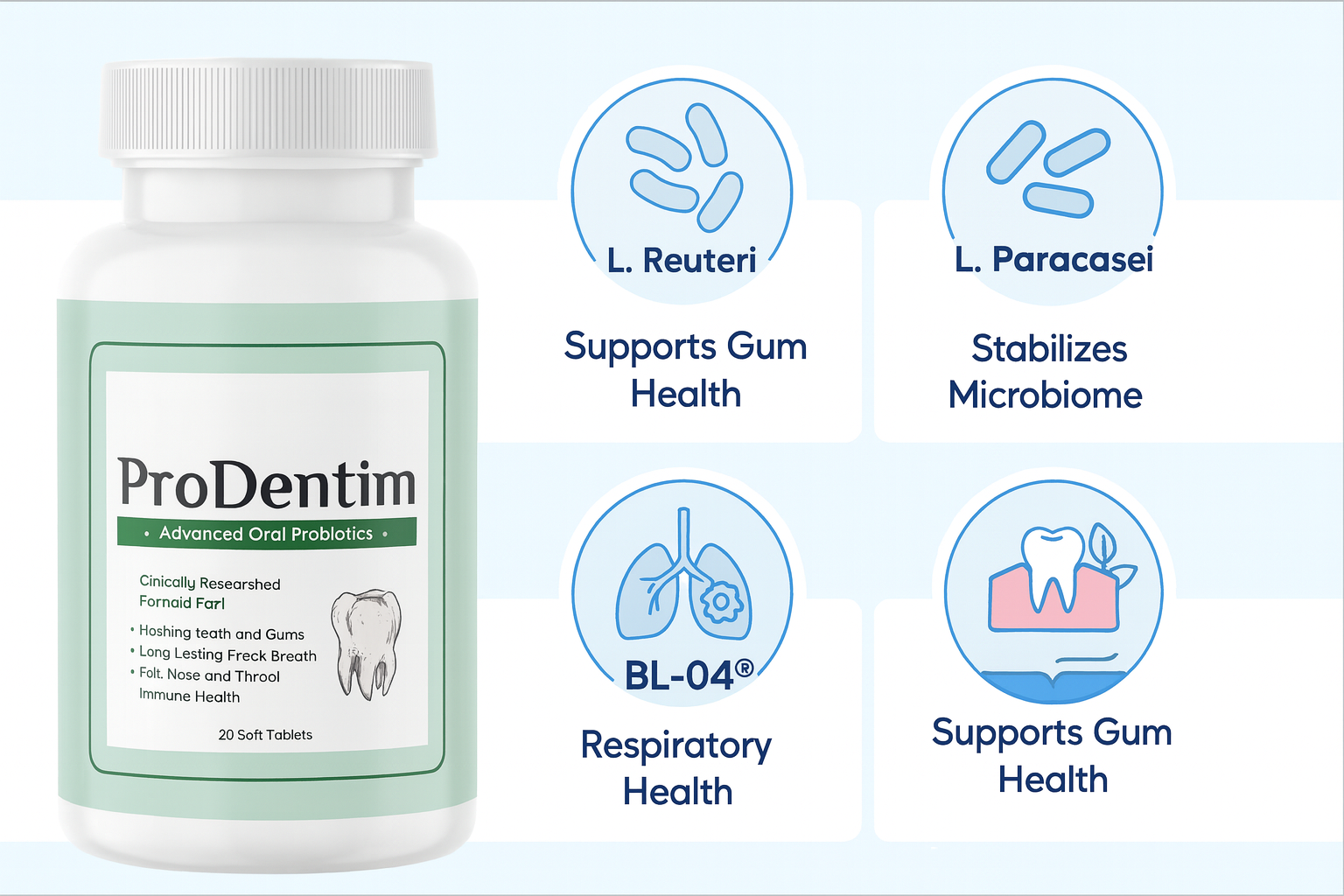 ProDentim

• Advanced Oral Problotics •

Cinically Researshed
Fornaid Farl

• Hoshing teath and Gums
• Long Lesting Freck Breath
• Folt. Nose and Throol
Immune Health

20 Soft Tablets

L. Reuteri

Supports Gum Health

L. Paracasei

Stabilizes Microbiome

BL-04®

Respiratory Health

Supports Gum Health