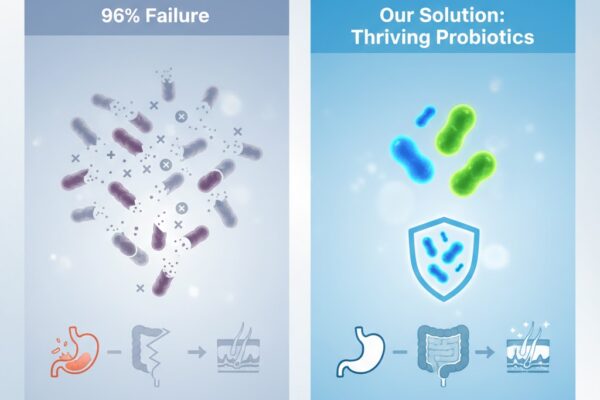 96% Failure

Our Solution: Thriving Probiotics